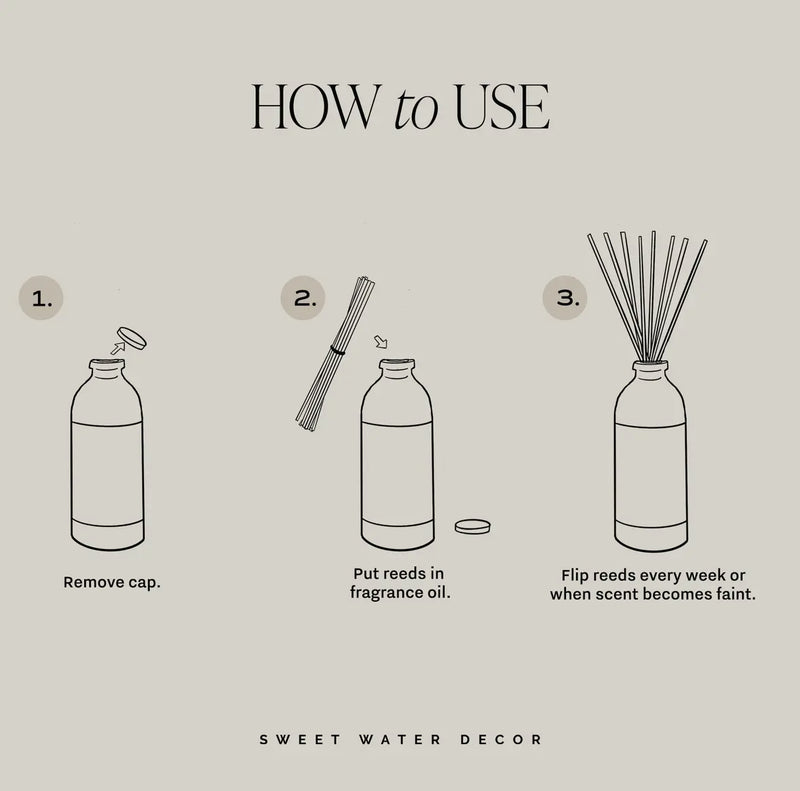 HOW to USE

1.

Remove cap.

2.

Put reeds in fragrance oil.

3.

Flip reeds every week or when scent becomes faint.

SWEET WATER DECOR